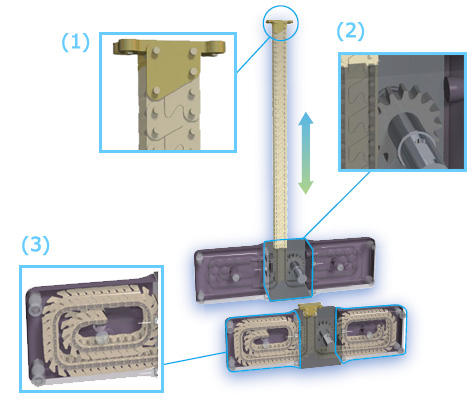 (1)

(2)

(3)